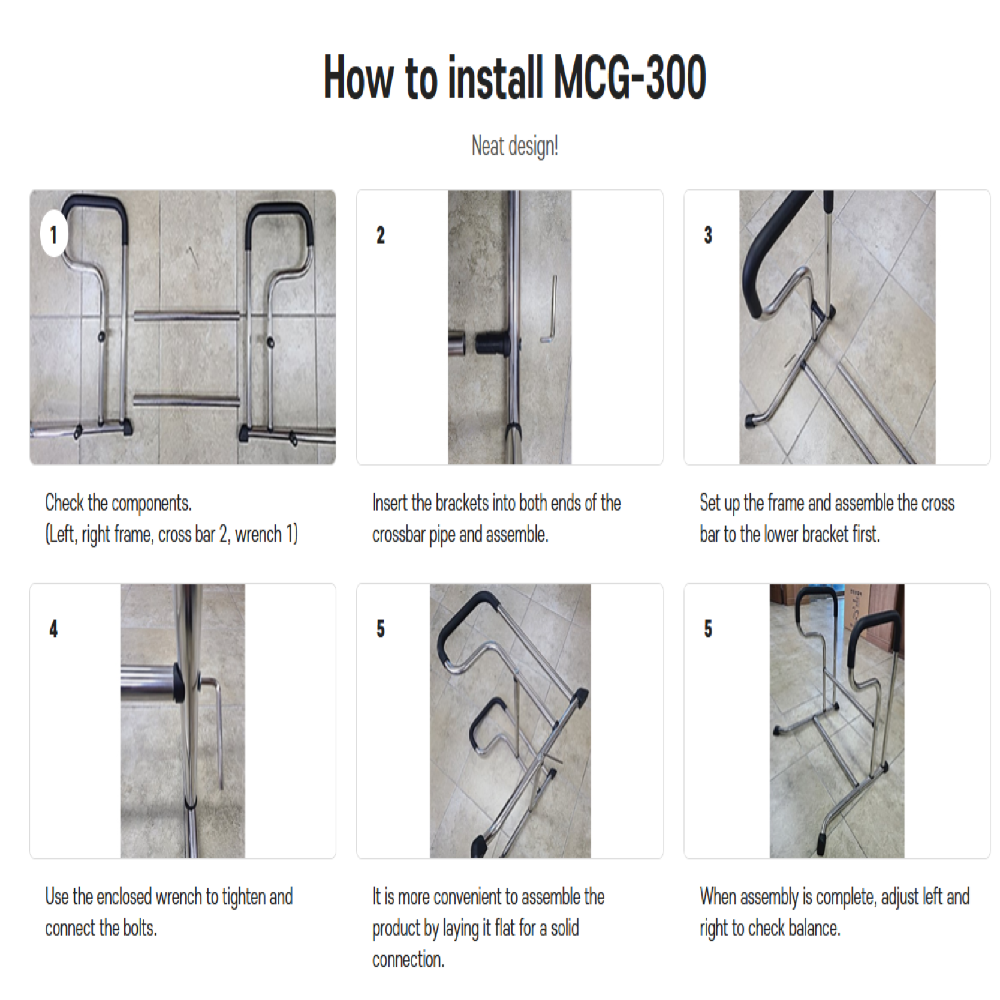 How to install MCG-300

Neat design!

1

Check the components.
(Left, right frame, cross bar 2, wrench 1)

2

Insert the brackets into both ends of the crossbar pipe and assemble.

3

Set up the frame and assemble the cross bar to the lower bracket first.

4

Use the enclosed wrench to tighten and connect the bolts.

5

It is more convenient to assemble the product by laying it flat for a solid connection.

5

When assembly is complete, adjust left and right to check balance.